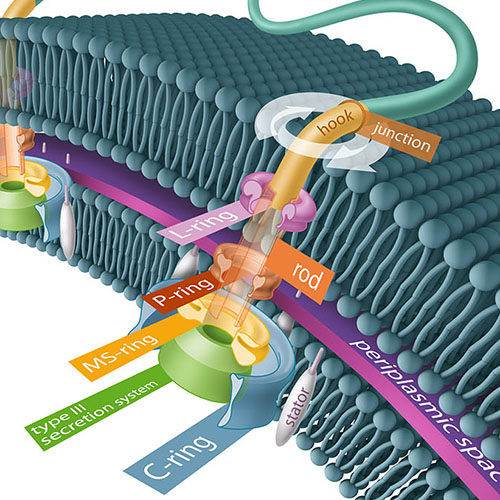 hook

junction

L-ring

rod

P-ring

MS-ring

type III secretion system

C-ring

stator

periplasmic spac